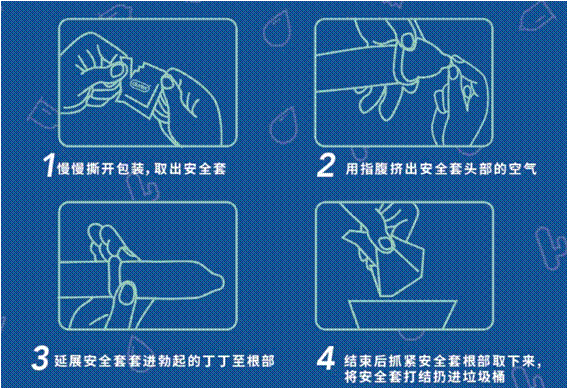 1 慢慢撕开包装，取出安全套

2 用指腹挤出安全套头部的空气

3 延展安全套套进勃起的丁丁至根部

4 结束后抓紧安全套根部取下来，将安全套打结扔进垃圾桶