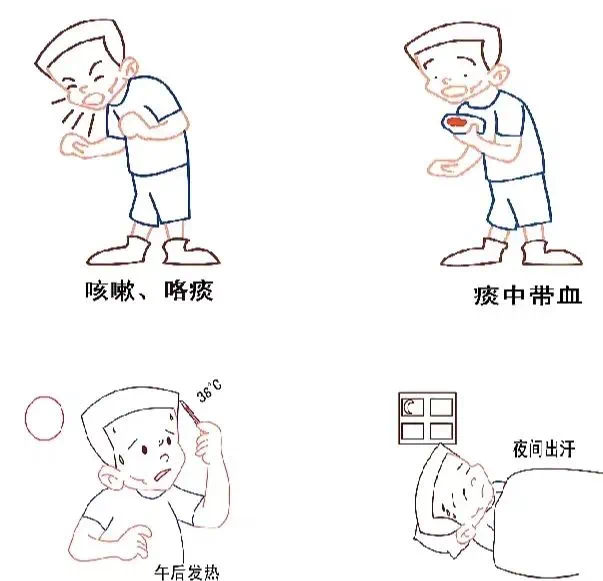 咳嗽、咯痰

痰中带血

36°C

午后发热

夜间出汗